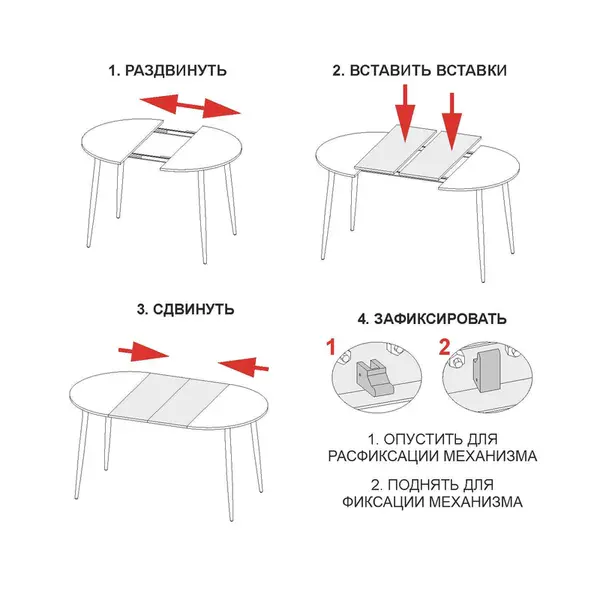 1. РАЗДВИНУТЬ

2. ВСТАВИТЬ ВСТАВКИ

3. СДВИНУТЬ

4. ЗАФИКСИРОВАТЬ

1

2

1. ОПУСТИТЬ ДЛЯ РАСФИКСАЦИИ МЕХАНИЗМА

2. ПОДНЯТЬ ДЛЯ ФИКСАЦИИ МЕХАНИЗМА