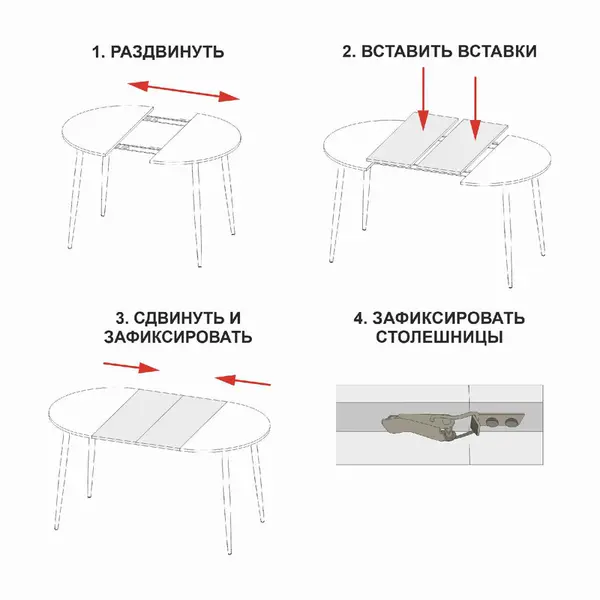 1. РАЗДВИНУТЬ

2. ВСТАВИТЬ ВСТАВКИ

3. СДВИНУТЬ И ЗАФИКСИРОВАТЬ

4. ЗАФИКСИРОВАТЬ СТОЛЕШНИЦЫ