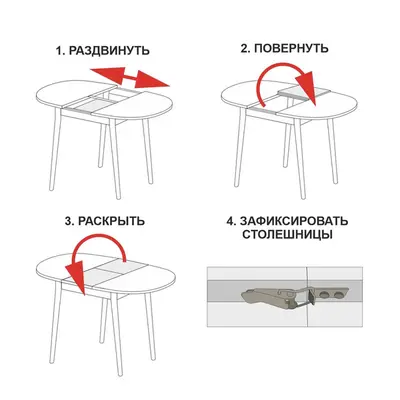 1. РАЗДВИНУТЬ

2. ПОВЕРНУТЬ

3. РАСКРЫТЬ

4. ЗАФИКСИРОВАТЬ СТОЛЕШНИЦЫ