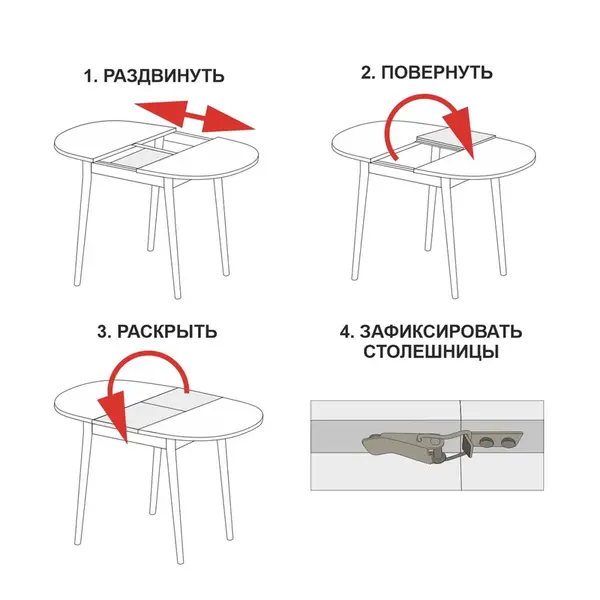 1. РАЗДВИНУТЬ

2. ПОВЕРНУТЬ

3. РАСКРЫТЬ

4. ЗАФИКСИРОВАТЬ СТОЛЕШНИЦЫ