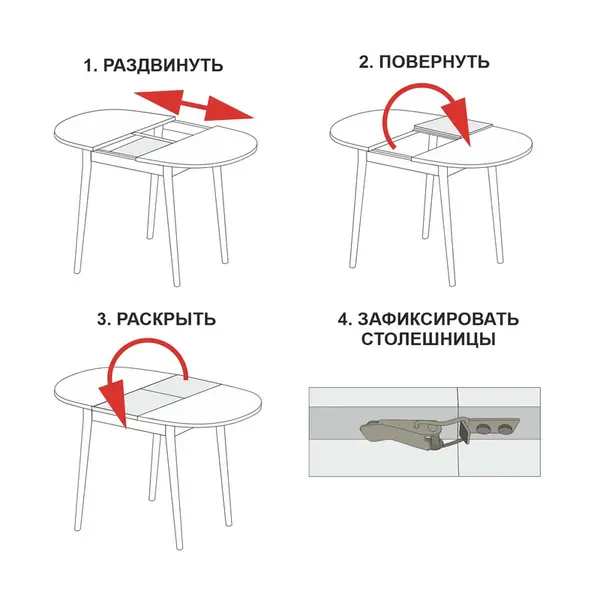 1. РАЗДВИНУТЬ

2. ПОВЕРНУТЬ

3. РАСКРЫТЬ

4. ЗАФИКСИРОВАТЬ СТОЛЕШНИЦЫ