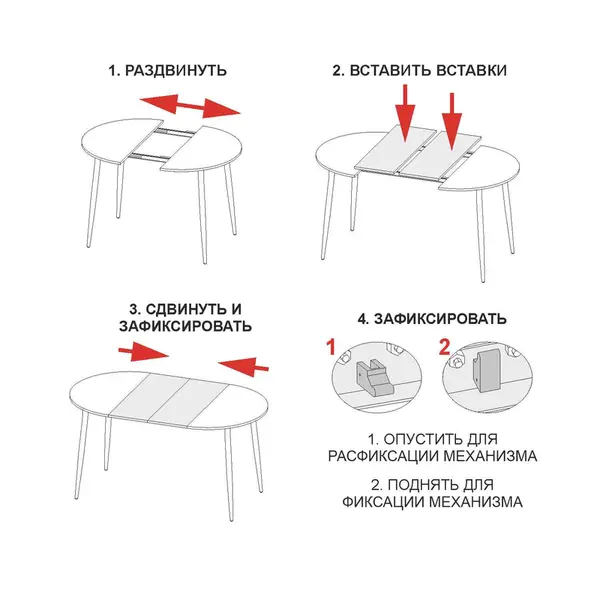 1. РАЗДВИНУТЬ

2. ВСТАВИТЬ ВСТАВКИ

3. СДВИНУТЬ И ЗАФИКСИРОВАТЬ

4. ЗАФИКСИРОВАТЬ

1

2

1. ОПУСТИТЬ ДЛЯ РАСФИКСАЦИИ МЕХАНИЗМА

2. ПОДНЯТЬ ДЛЯ ФИКСАЦИИ МЕХАНИЗМА