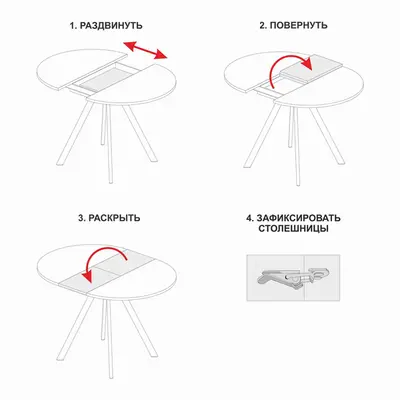 1. РАЗДВИНУТЬ

2. ПОВЕРНУТЬ

3. РАСКРЫТЬ

4. ЗАФИКСИРОВАТЬ СТОЛЕШНИЦЫ