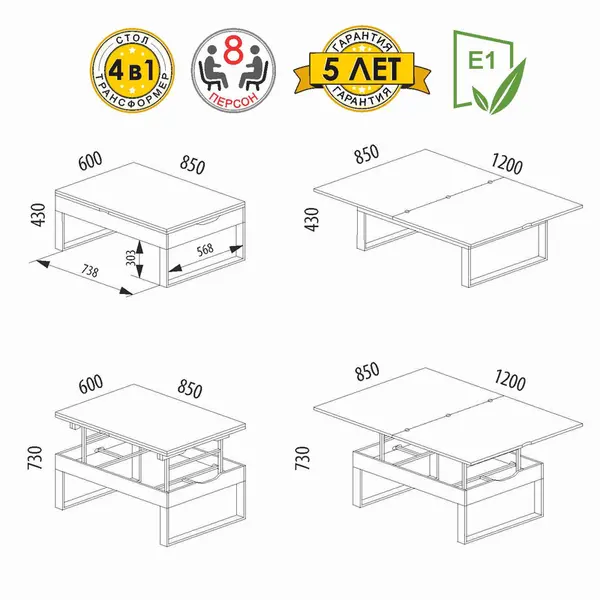 СТОЛ 4 в 1 ТРАНСФОРМЕР

8 ПЕРСОН

ГАРАНТИЯ 5 ЛЕТ ГАРАНТИЯ

E1

600
850
430
303
568
738

850
1200
430

600
850
730

850
1200
730