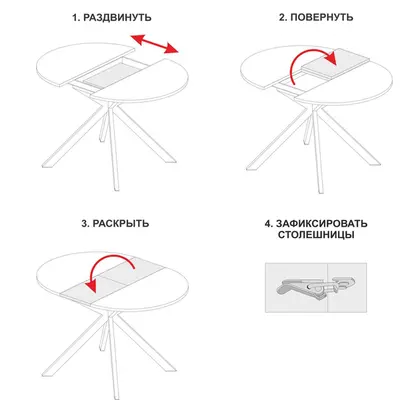 1. РАЗДВИНУТЬ

2. ПОВЕРНУТЬ

3. РАСКРЫТЬ

4. ЗАФИКСИРОВАТЬ СТОЛЕШНИЦЫ