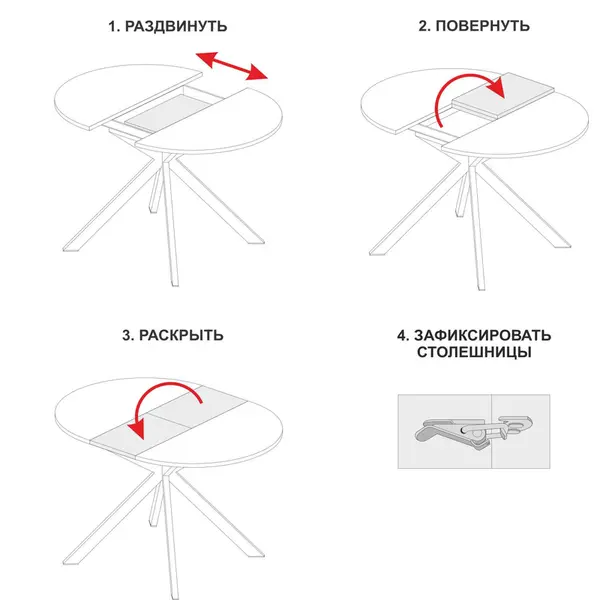 1. РАЗДВИНУТЬ

2. ПОВЕРНУТЬ

3. РАСКРЫТЬ

4. ЗАФИКСИРОВАТЬ СТОЛЕШНИЦЫ