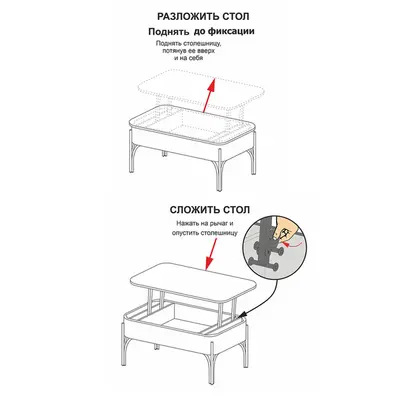 РАЗЛОЖИТЬ СТОЛ

Поднять до фиксации

Поднять столешницу, потянув ее вверх и на себя

СЛОЖИТЬ СТОЛ

Нажать на рычаг и опустить столешницу