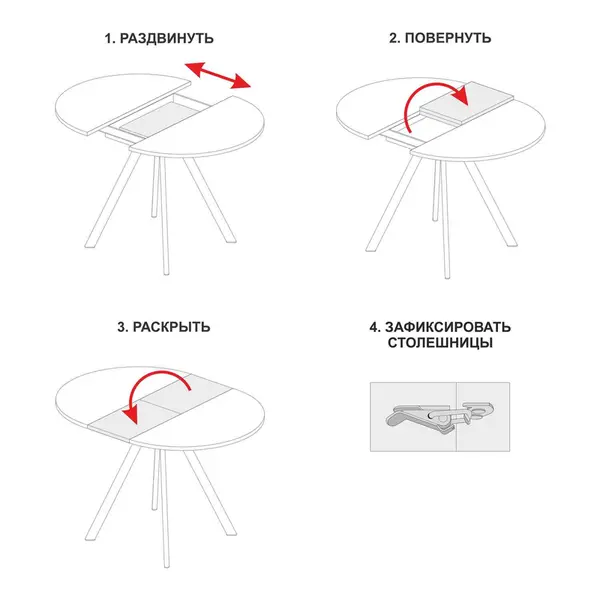 1. РАЗДВИНУТЬ

2. ПОВЕРНУТЬ

3. РАСКРЫТЬ

4. ЗАФИКСИРОВАТЬ СТОЛЕШНИЦЫ