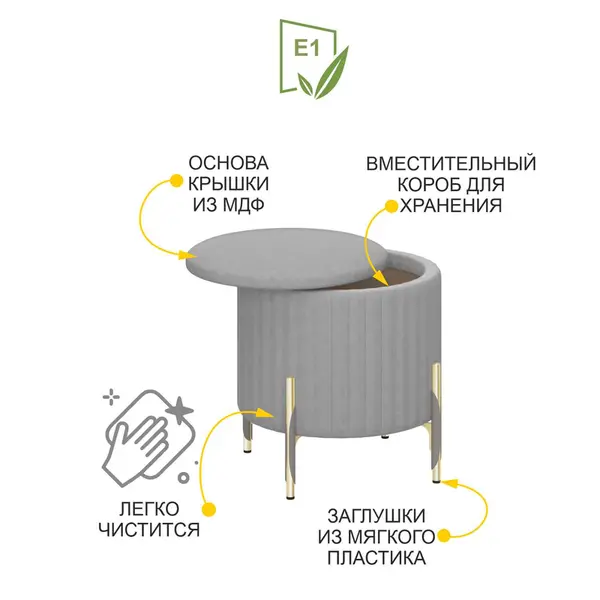 E1

ОСНОВА КРЫШКИ ИЗ МДФ

ВМЕСТИТЕЛЬНЫЙ КОРОБ ДЛЯ ХРАНЕНИЯ

ЛЕГКО ЧИСТИТСЯ

ЗАГЛУШКИ ИЗ МЯГКОГО ПЛАСТИКА