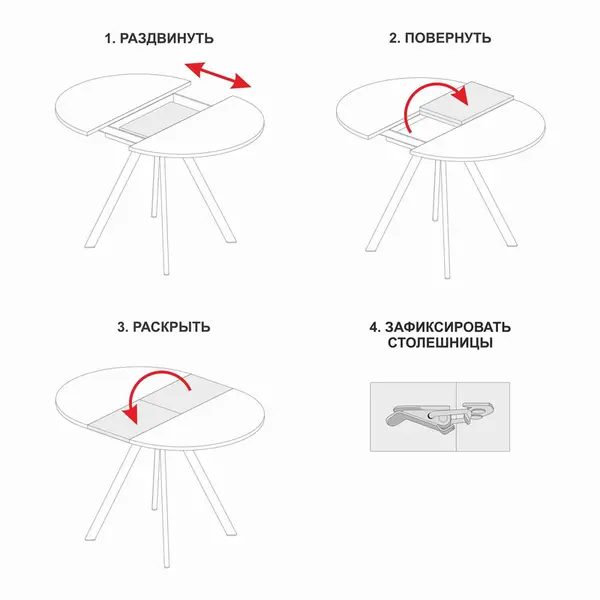 1. РАЗДВИНУТЬ

2. ПОВЕРНУТЬ

3. РАСКРЫТЬ

4. ЗАФИКСИРОВАТЬ СТОЛЕШНИЦЫ