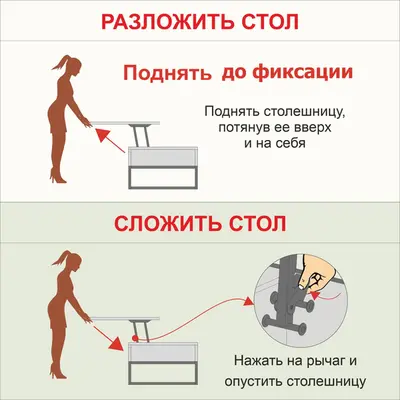 РАЗЛОЖИТЬ СТОЛ

Поднять до фиксации

Поднять столешницу, потянув ее вверх и на себя

СЛОЖИТЬ СТОЛ

Нажать на рычаг и опустить столешницу