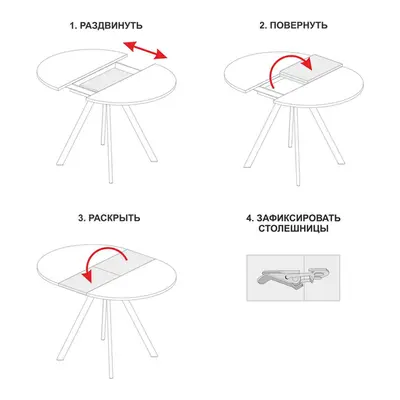 1. РАЗДВИНУТЬ

2. ПОВЕРНУТЬ

3. РАСКРЫТЬ

4. ЗАФИКСИРОВАТЬ СТОЛЕШНИЦЫ