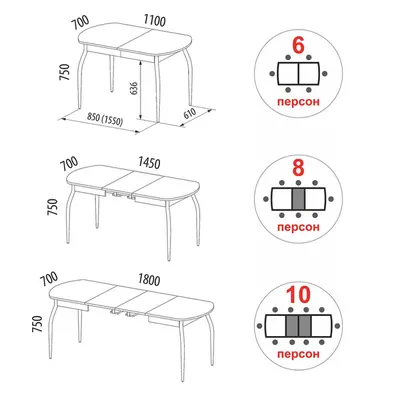 700
1100
750
636
850 (1550)
610

6
персон

700
1450
750

8
персон

700
1800
750

10
персон