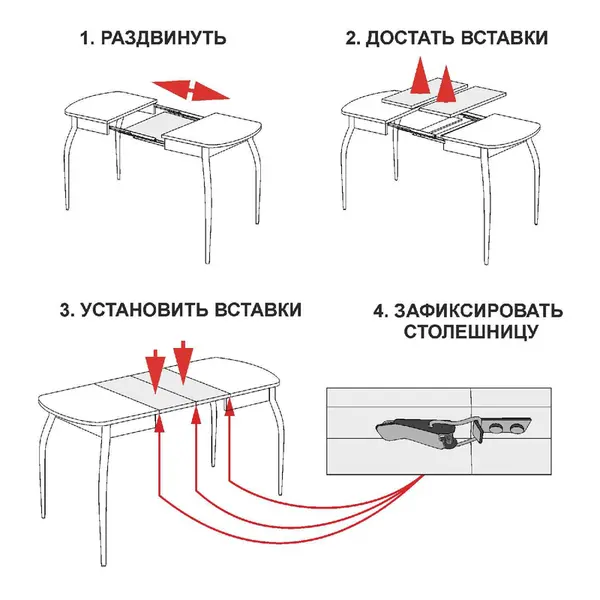 1. РАЗДВИНУТЬ

2. ДОСТАТЬ ВСТАВКИ

3. УСТАНОВИТЬ ВСТАВКИ

4. ЗАФИКСИРОВАТЬ СТОЛЕШНИЦУ