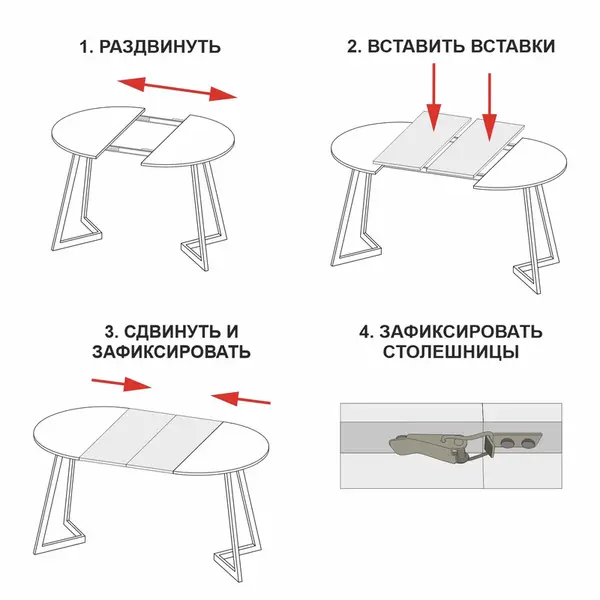 1. РАЗДВИНУТЬ

2. ВСТАВИТЬ ВСТАВКИ

3. СДВИНУТЬ И ЗАФИКСИРОВАТЬ

4. ЗАФИКСИРОВАТЬ СТОЛЕШНИЦЫ