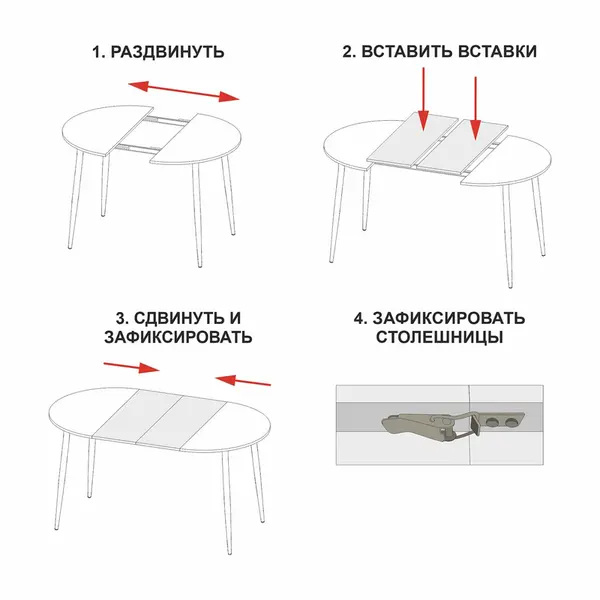 1. РАЗДВИНУТЬ

2. ВСТАВИТЬ ВСТАВКИ

3. СДВИНУТЬ И ЗАФИКСИРОВАТЬ

4. ЗАФИКСИРОВАТЬ СТОЛЕШНИЦЫ