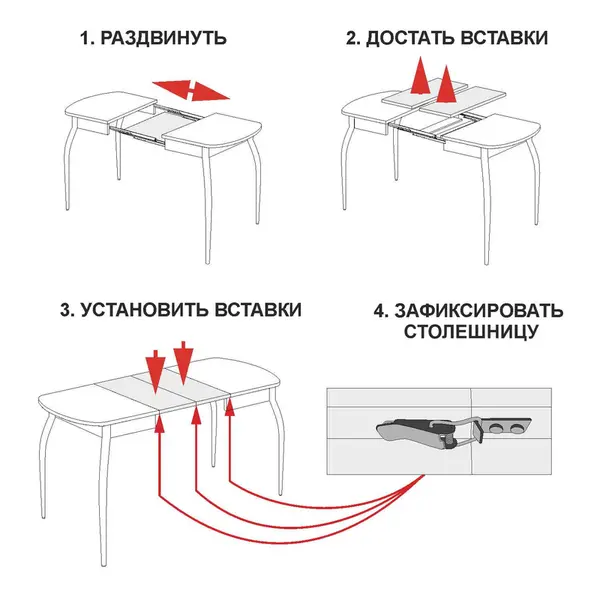 1. РАЗДВИНУТЬ

2. ДОСТАТЬ ВСТАВКИ

3. УСТАНОВИТЬ ВСТАВКИ

4. ЗАФИКСИРОВАТЬ СТОЛЕШНИЦУ