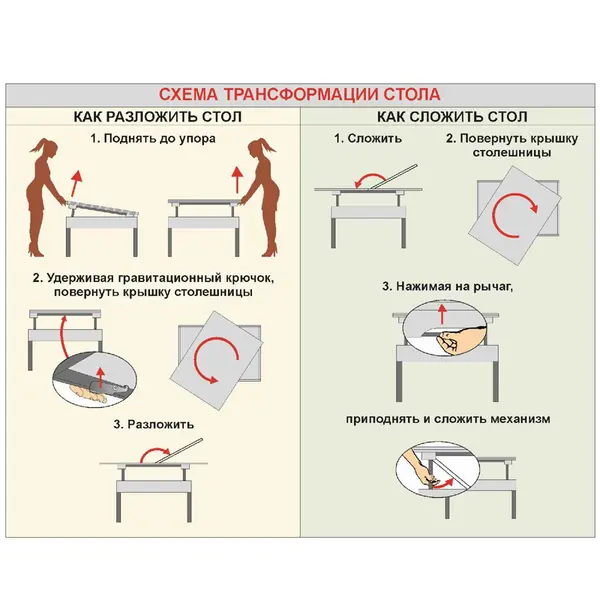 СХЕМА ТРАНСФОРМАЦИИ СТОЛА

КАК РАЗЛОЖИТЬ СТОЛ

1. Поднять до упора

2. Удерживая гравитационный крючок, повернуть крышку столешницы

3. Разложить

КАК СЛОЖИТЬ СТОЛ

1. Сложить

2. Повернуть крышку столешницы

3. Нажимая на рычаг,

приподнять и сложить механизм