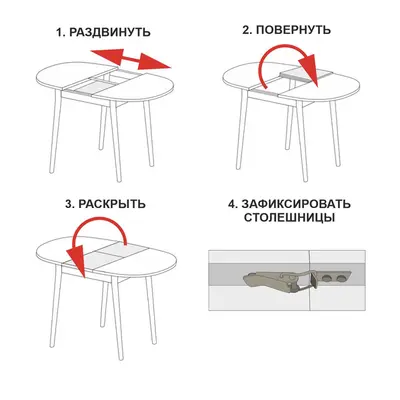 1. РАЗДВИНУТЬ

2. ПОВЕРНУТЬ

3. РАСКРЫТЬ

4. ЗАФИКСИРОВАТЬ СТОЛЕШНИЦЫ