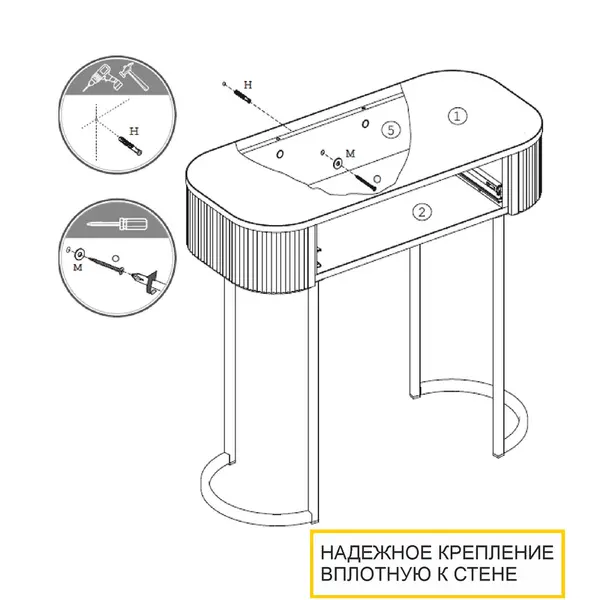 H
H
1
5
M
O
2
M
O

НАДЕЖНОЕ КРЕПЛЕНИЕ ВПЛОТНУЮ К СТЕНЕ