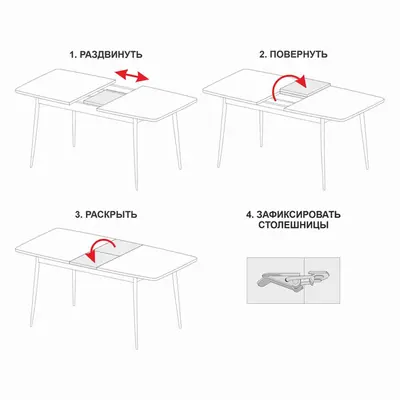 1. РАЗДВИНУТЬ

2. ПОВЕРНУТЬ

3. РАСКРЫТЬ

4. ЗАФИКСИРОВАТЬ СТОЛЕШНИЦЫ