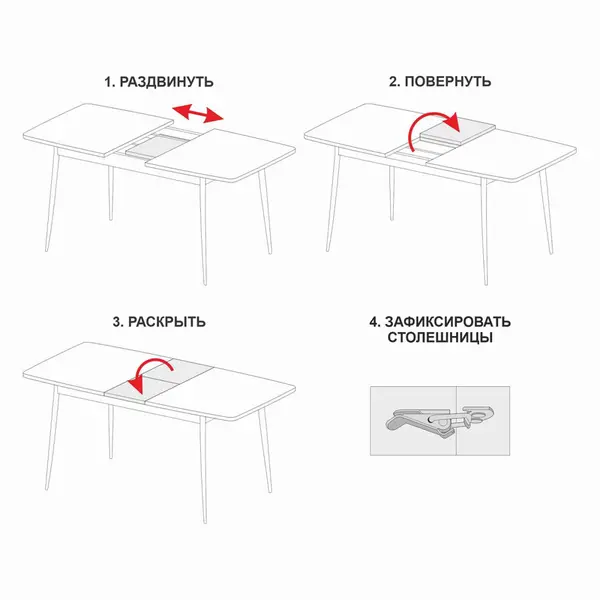 1. РАЗДВИНУТЬ

2. ПОВЕРНУТЬ

3. РАСКРЫТЬ

4. ЗАФИКСИРОВАТЬ СТОЛЕШНИЦЫ