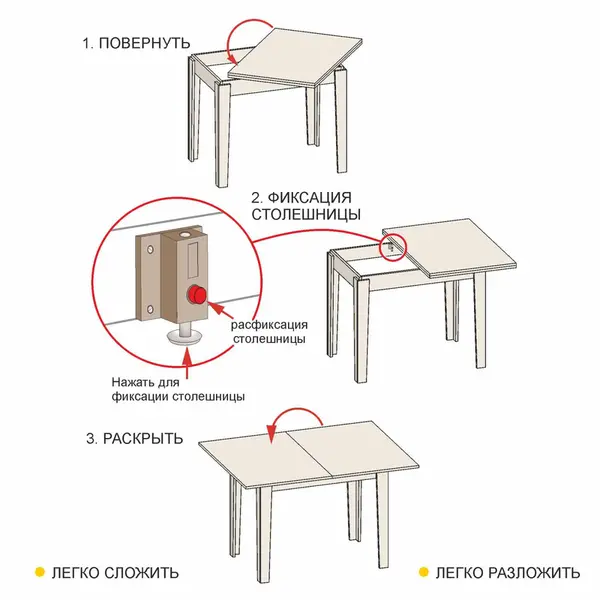 1. ПОВЕРНУТЬ

2. ФИКСАЦИЯ СТОЛЕШНИЦЫ

расфиксация столешницы

Нажать для фиксации столешницы

3. РАСКРЫТЬ

ЛЕГКО СЛОЖИТЬ

ЛЕГКО РАЗЛОЖИТЬ