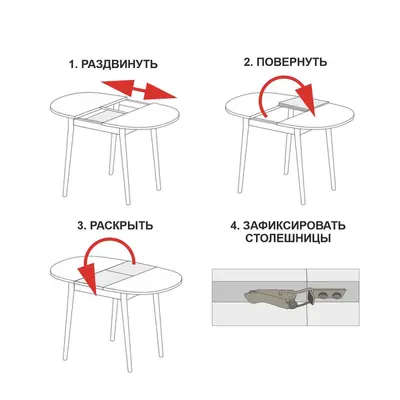 1. РАЗДВИНУТЬ

2. ПОВЕРНУТЬ

3. РАСКРЫТЬ

4. ЗАФИКСИРОВАТЬ СТОЛЕШНИЦЫ