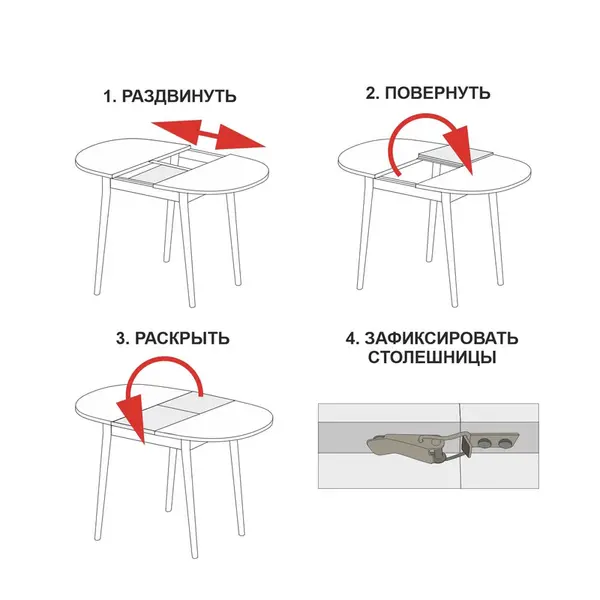 1. РАЗДВИНУТЬ

2. ПОВЕРНУТЬ

3. РАСКРЫТЬ

4. ЗАФИКСИРОВАТЬ СТОЛЕШНИЦЫ